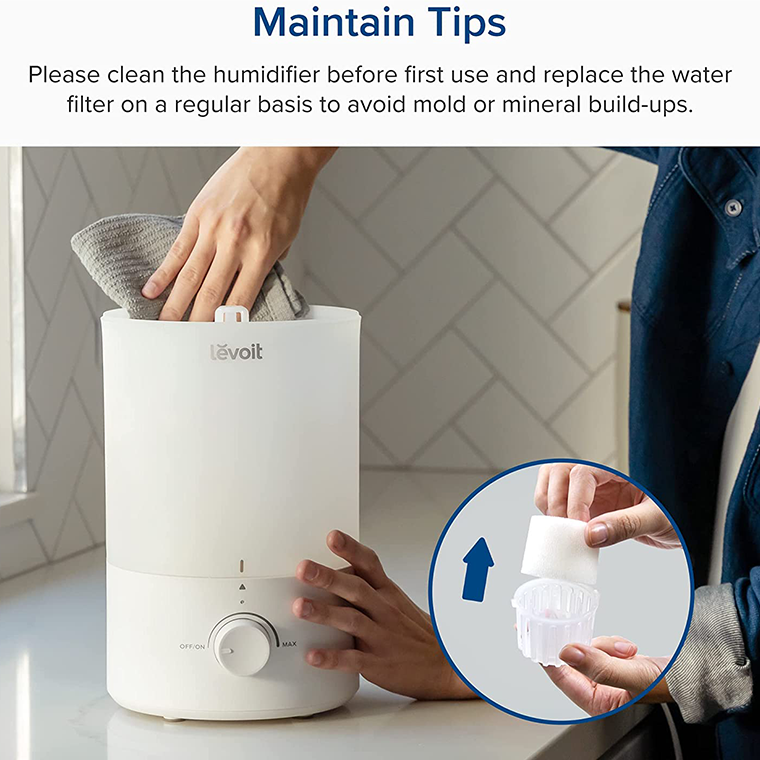 Maintain Tips

Please clean the humidifier before first use and replace the water filter on a regular basis to avoid mold or mineral build-ups.

levoit

OFF/ON

MAX